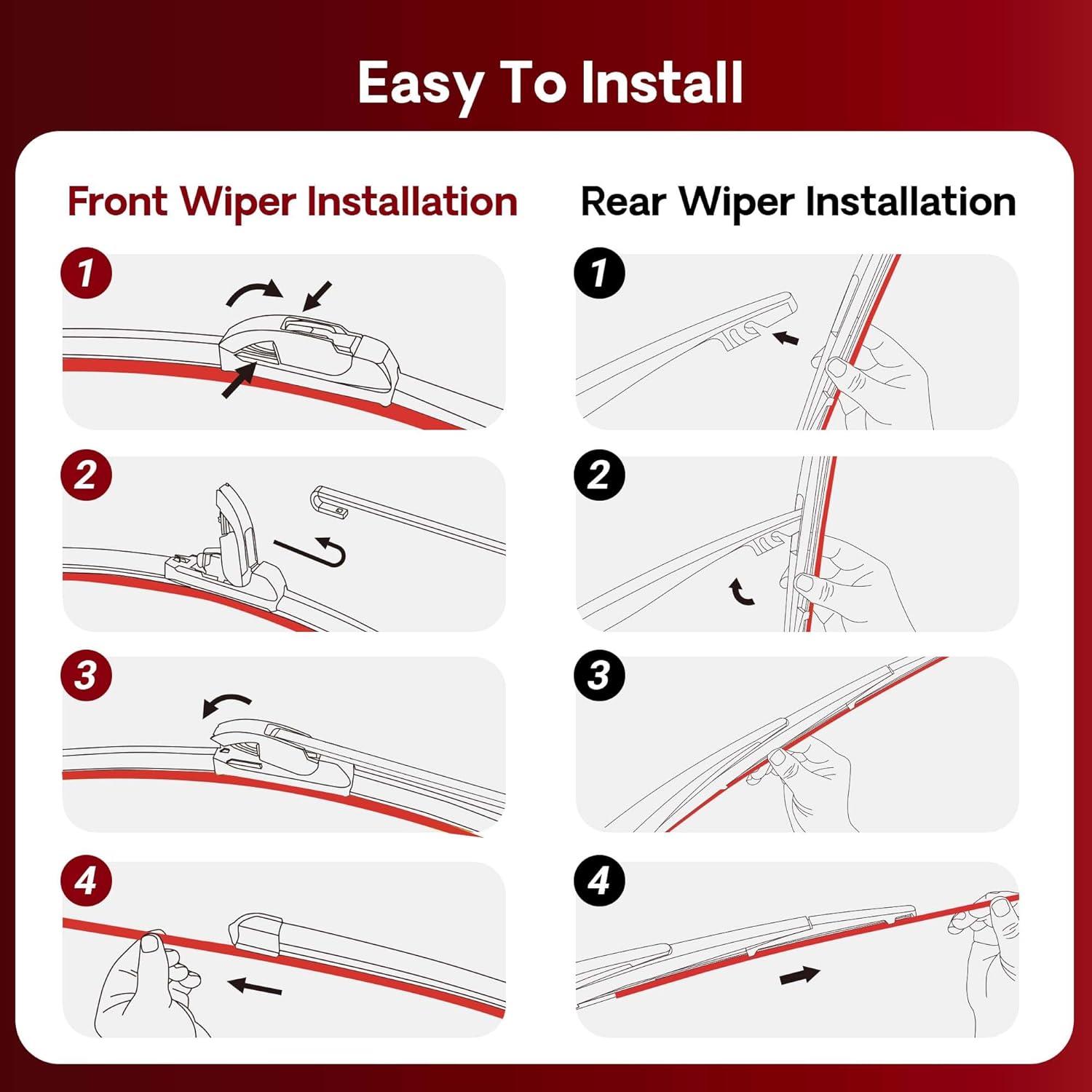 Easy To Install

Front Wiper Installation

1

2

3

4

Rear Wiper Installation

1

2

3

4